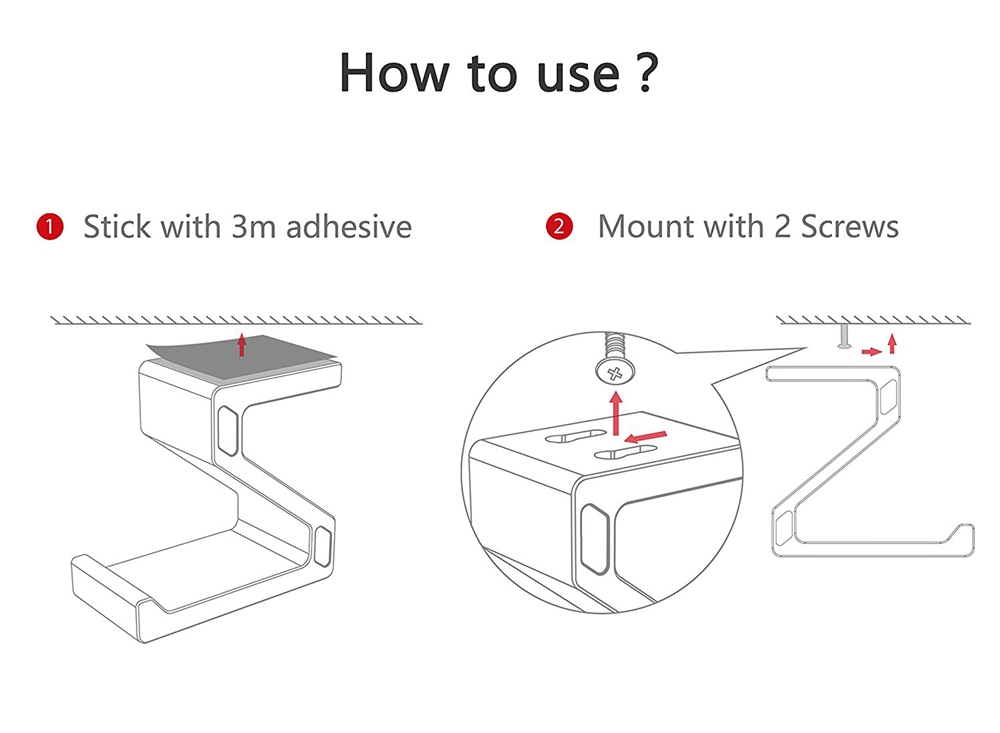 How to use ?

1 Stick with 3m adhesive

2 Mount with 2 Screws